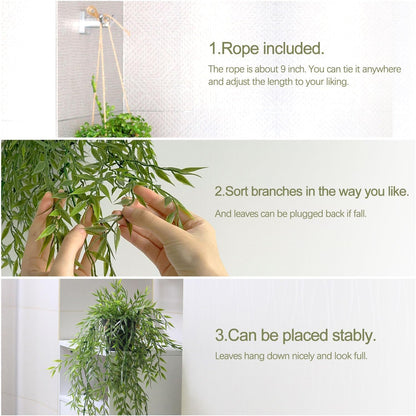 1.Rope included.

The rope is about 9 inch. You can tie it anywhere and adjust the length to your liking.

2.Sort branches in the way you like.

And leaves can be plugged back if fall.

3.Can be placed stably.

Leaves hang down nicely and look full.