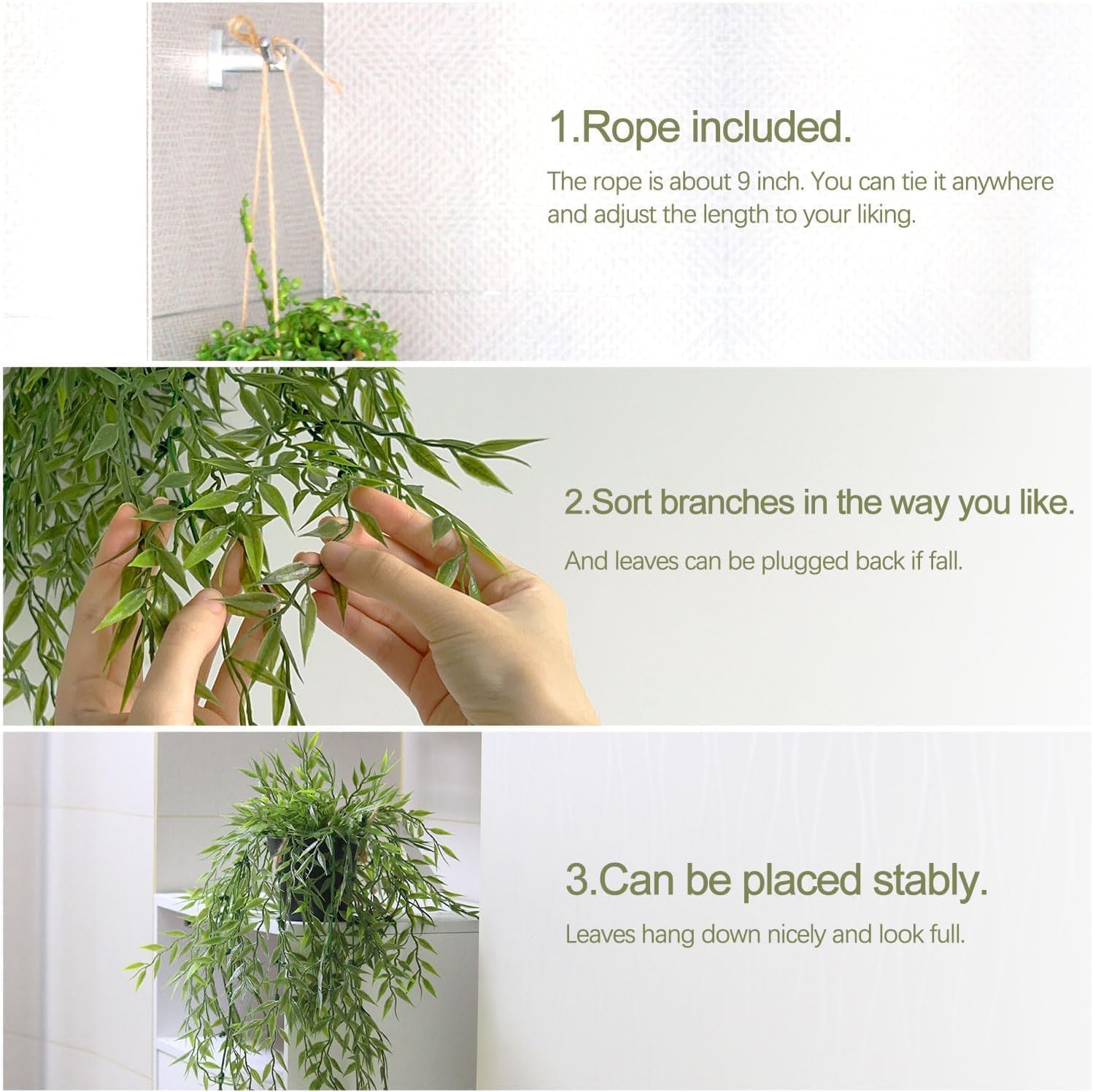 1.Rope included.

The rope is about 9 inch. You can tie it anywhere and adjust the length to your liking.

2.Sort branches in the way you like.

And leaves can be plugged back if fall.

3.Can be placed stably.

Leaves hang down nicely and look full.