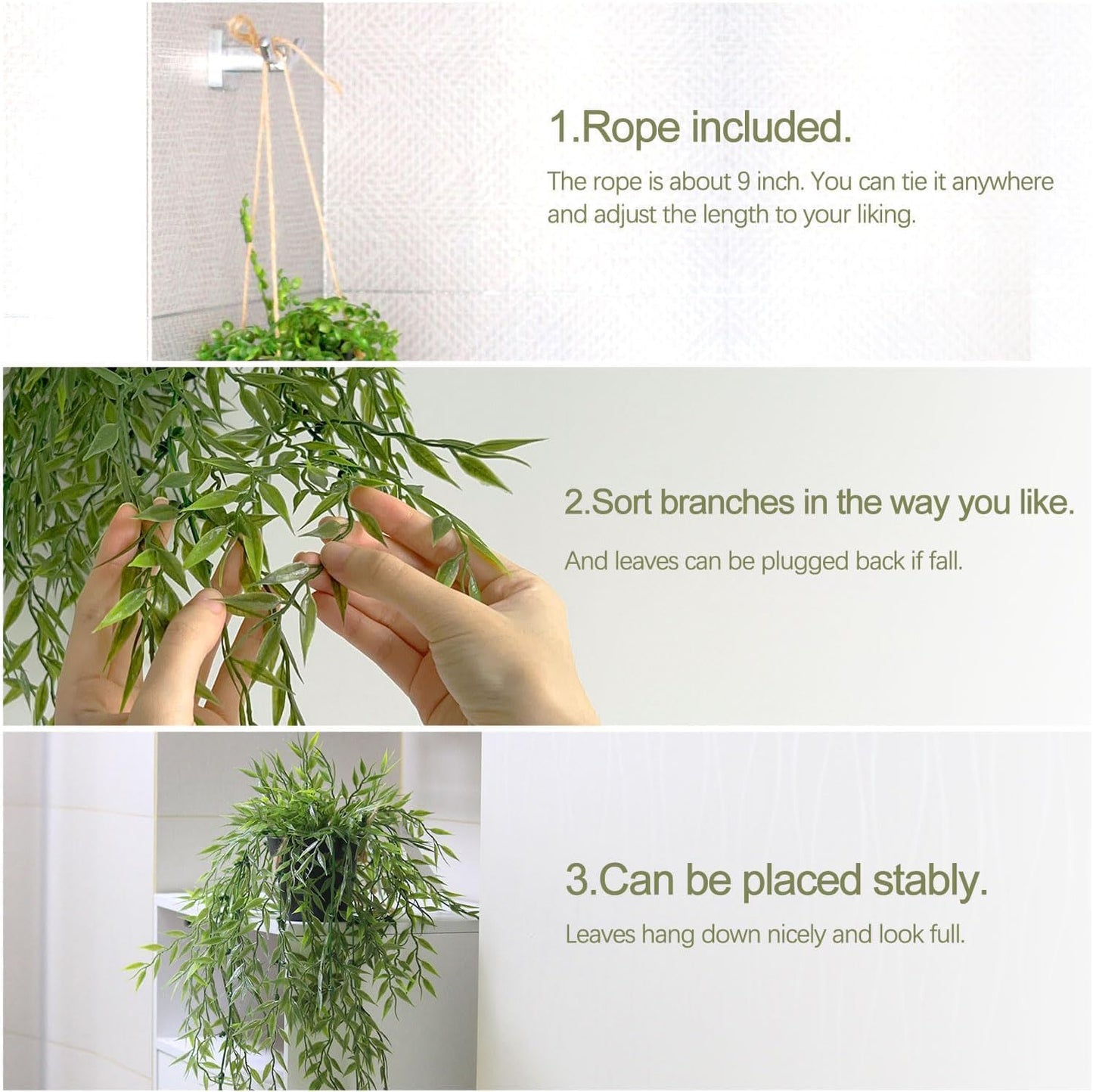 1.Rope included.

The rope is about 9 inch. You can tie it anywhere and adjust the length to your liking.

2.Sort branches in the way you like.

And leaves can be plugged back if fall.

3.Can be placed stably.

Leaves hang down nicely and look full.