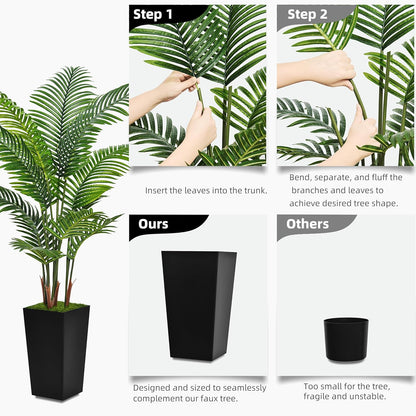 Step 1

Insert the leaves into the trunk.

Step 2

Bend, separate, and fluff the branches and leaves to achieve desired tree shape.

Ours

Designed and sized to seamlessly complement our faux tree.

Others

Too small for the tree, fragile and unstable.