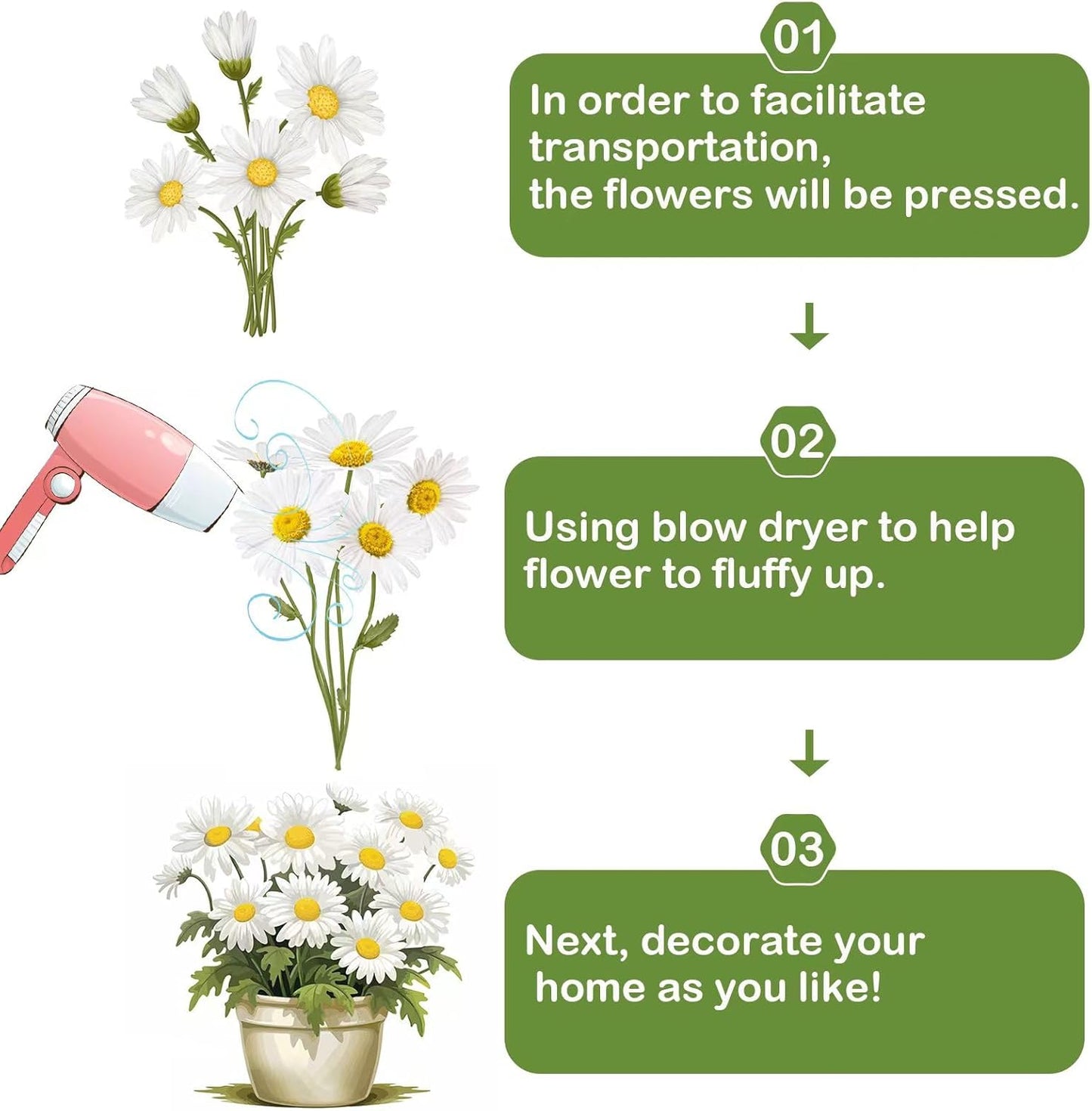 01

In order to facilitate transportation, the flowers will be pressed.

02

Using blow dryer to help flower to fluffy up.

03

Next, decorate your home as you like!