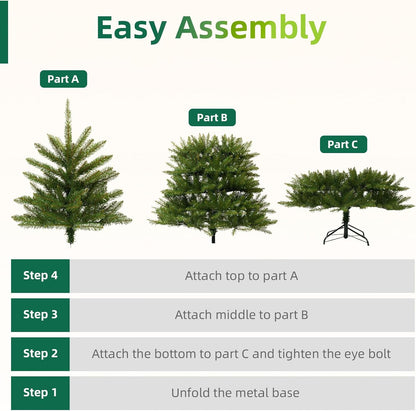 Easy Assembly

Part A

Part B

Part C

| Step 4 | Attach top to part A |
|---|---|
| Step 3 | Attach middle to part B |
| Step 2 | Attach the bottom to part C and tighten the eye bolt |
| Step 1 | Unfold the metal base |