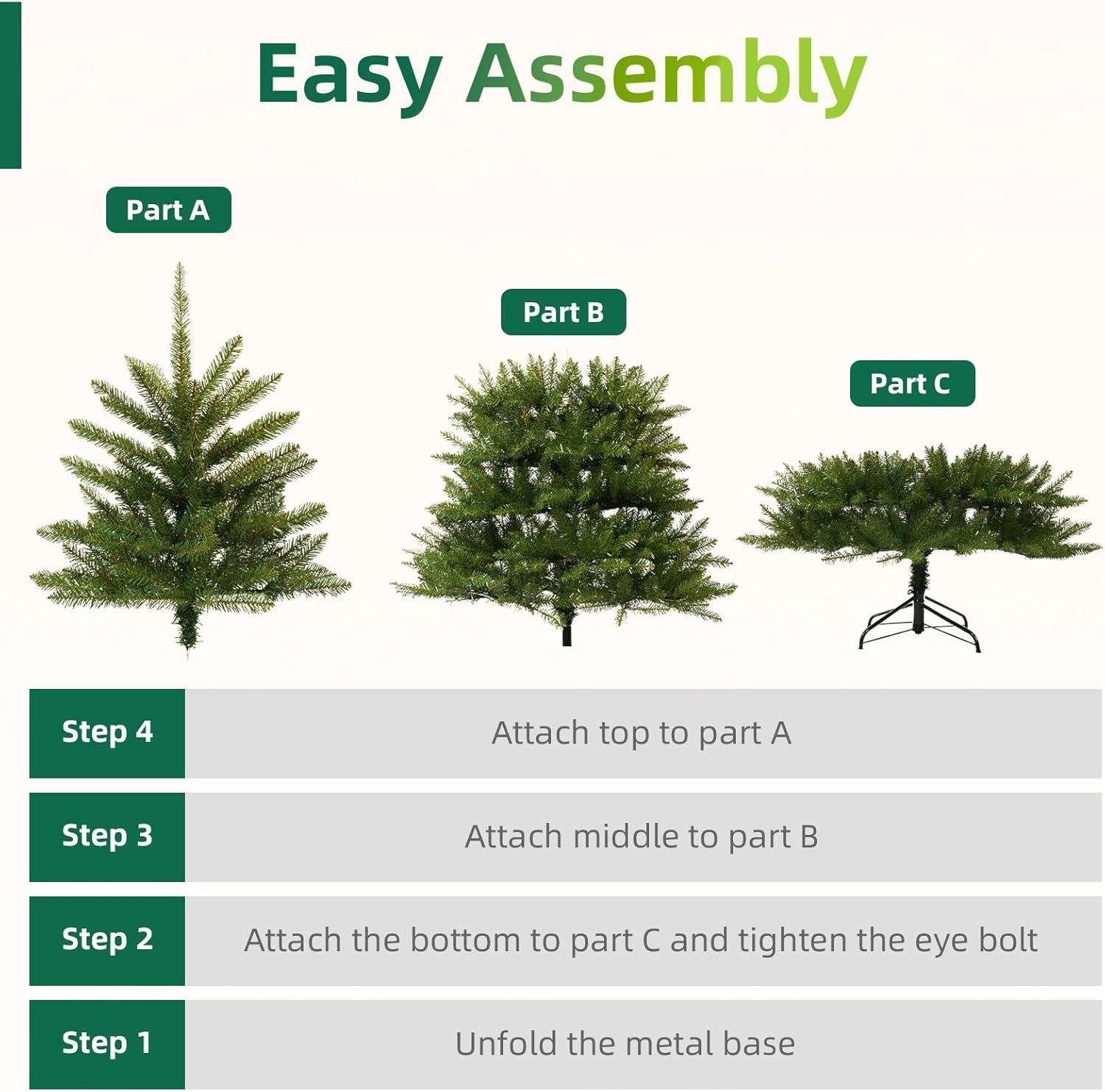 Easy Assembly

Part A

Part B

Part C

| Step 4 | Attach top to part A |
|---|---|
| Step 3 | Attach middle to part B |
| Step 2 | Attach the bottom to part C and tighten the eye bolt |
| Step 1 | Unfold the metal base |