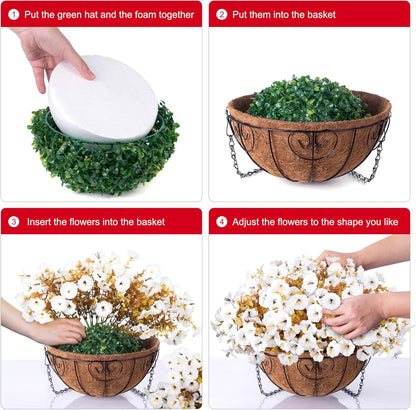 1 Put the green hat and the foam together

2 Put them into the basket

3 Insert the flowers into the basket

4 Adjust the flowers to the shape you like